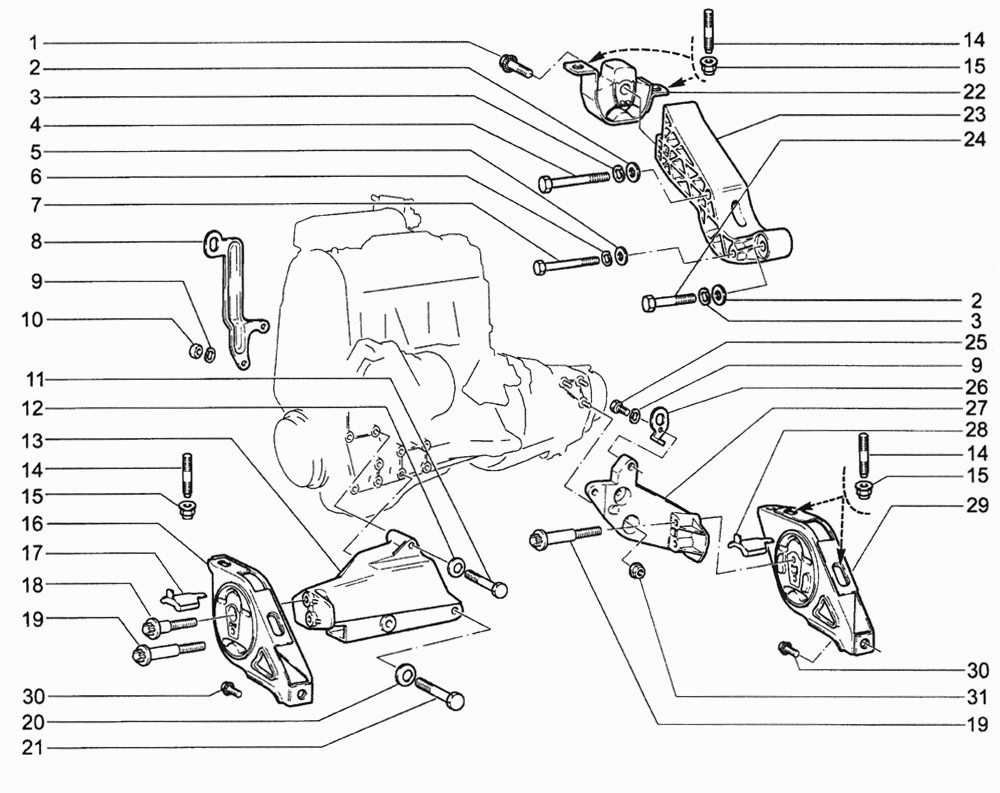 1
2
3
4
5
6
7
8
9
10
11
12
13
14
15
16
17
18
19
30
20
21
14
15
22
23
24
2
3
25
9
26
27
28
14
15
29
30
31
19