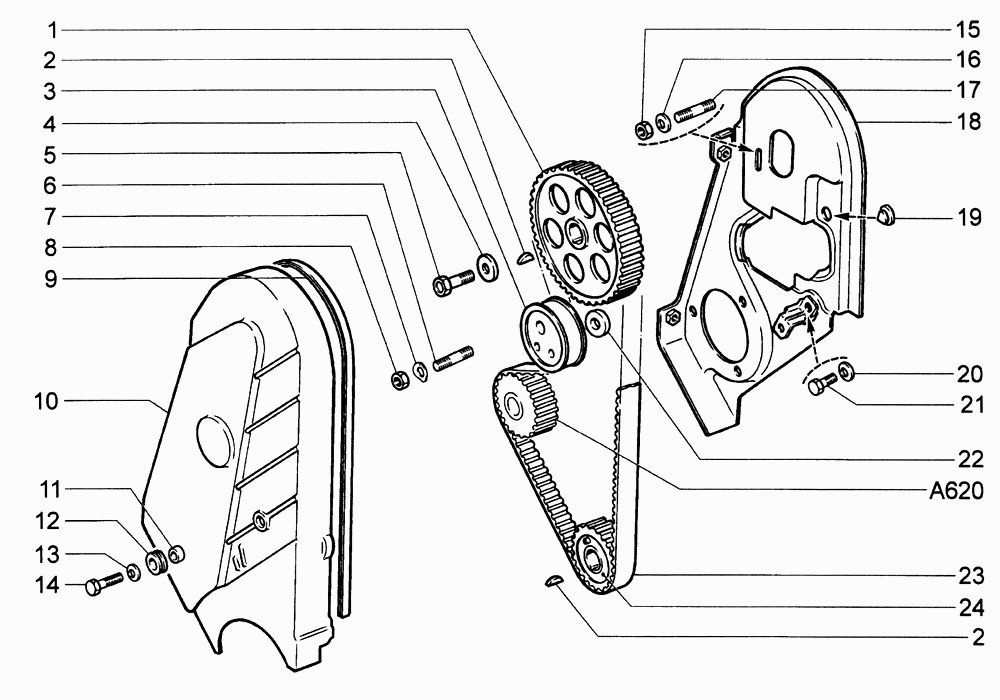 1
2
3
4
5
6
7
8
9
10
11
12
13
14
15
16
17
18
19
20
21
22
A620
23
24
2