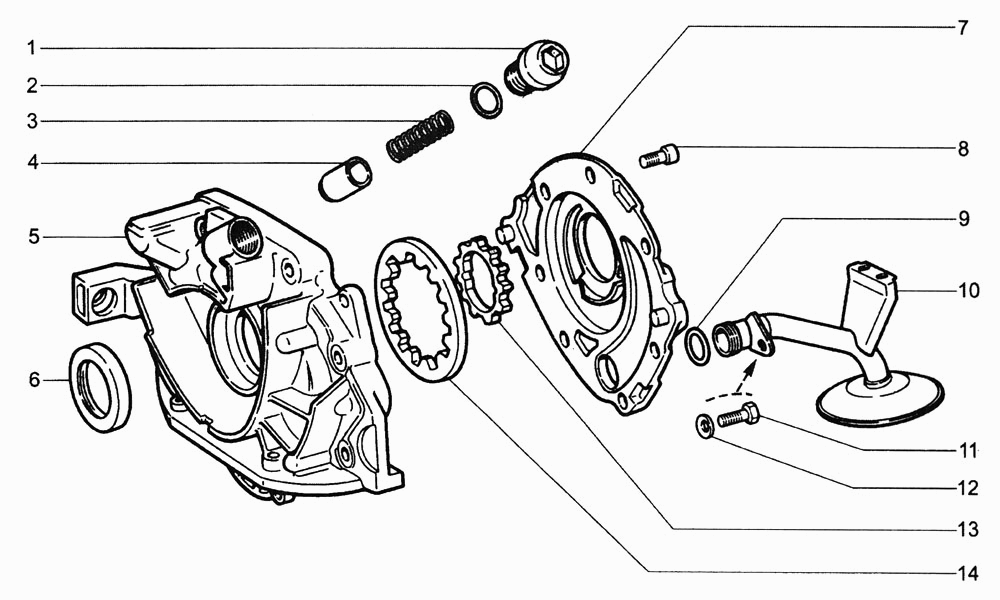 1
2
3
4
5
6
7
8
9
10
11
12
13
14