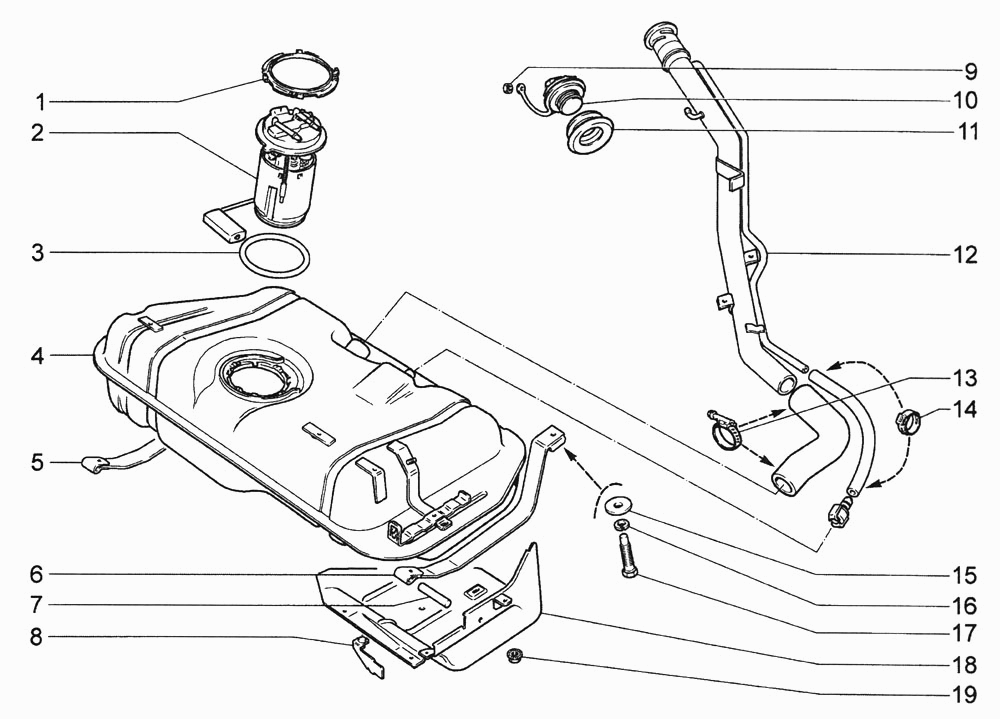 1
2
3
4
5
6
7
8
9
10
11
12
13
14
15
16
17
18
19