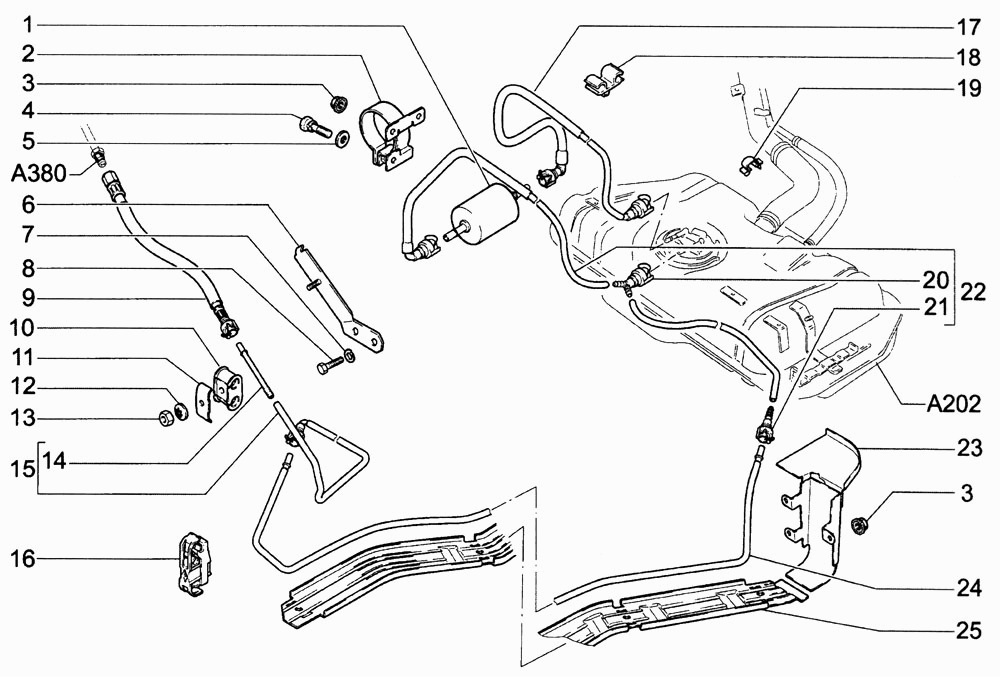 1
2
3
4
5
A380
6
7
8
9
10
11
12
13
15
14
16
17
18
19
20
21
22
A202
23
3
24
25