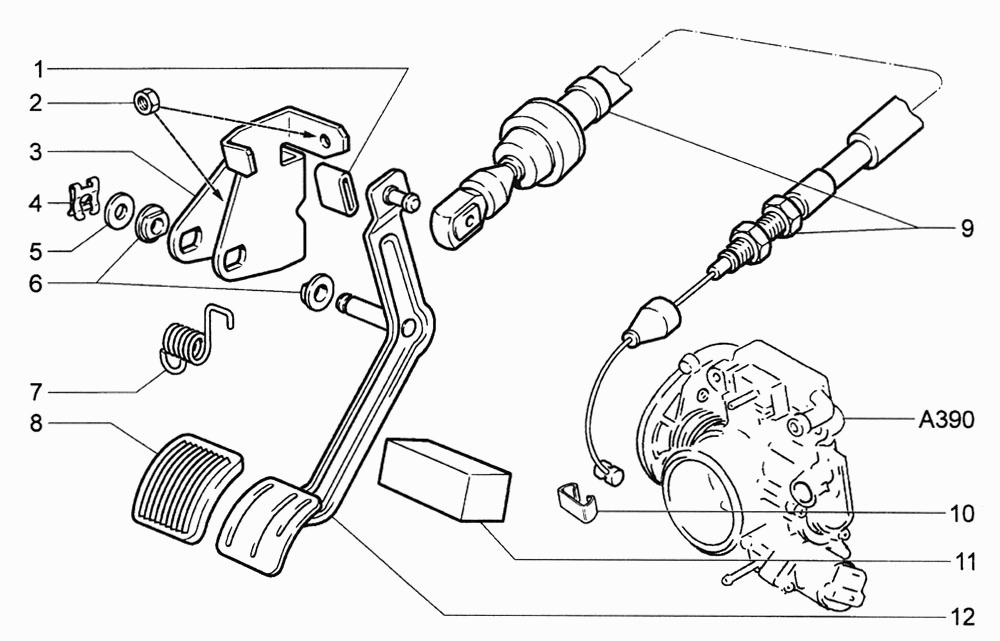 1
2
3
4
5
6
7
8
9
A390
10
11
12