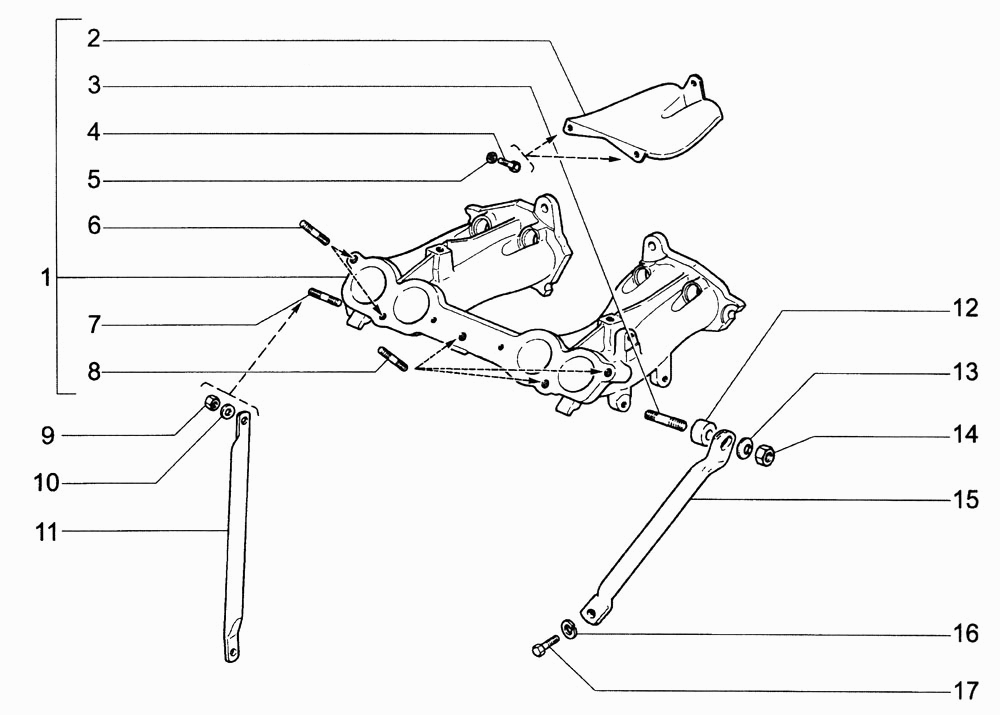 2
3
4
5
6
1
7
8
9
10
11
12
13
14
15
16
17