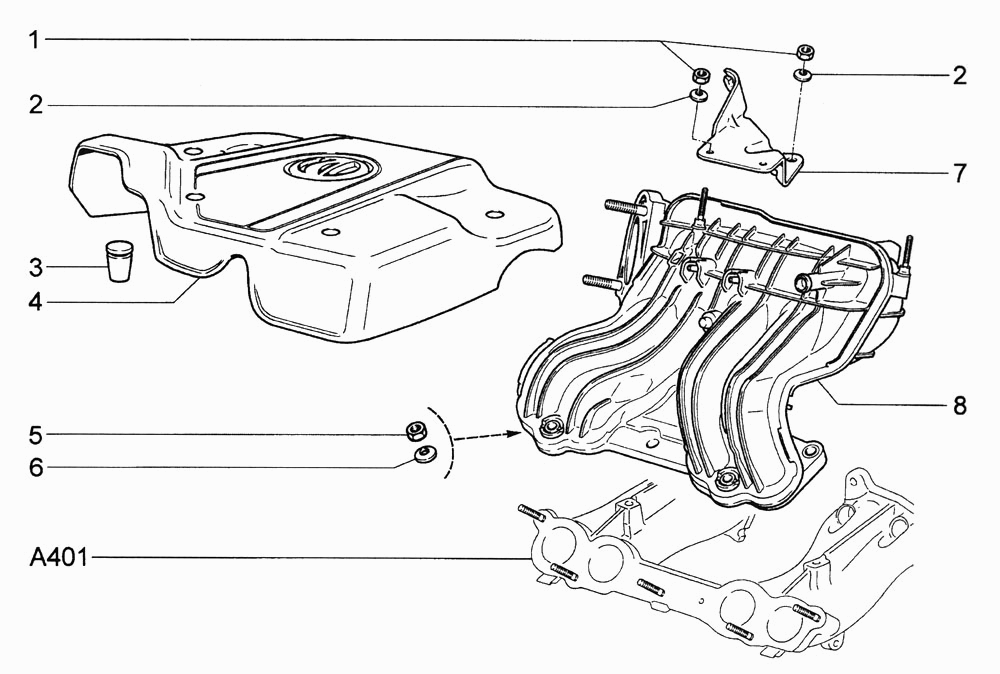 1
2
2
7
3
4
8
5
6
A401