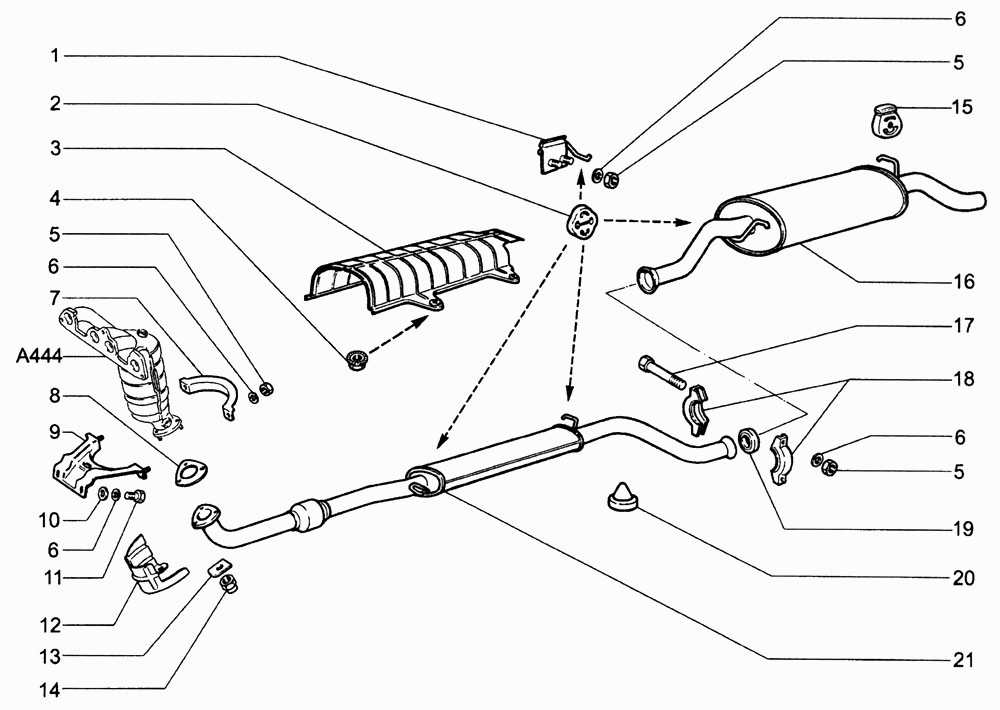 1
2
3
4
5
6
7
A444
8
9
10
6
11
12
13
14
6
5
15
16
17
18
6
5
19
20
21