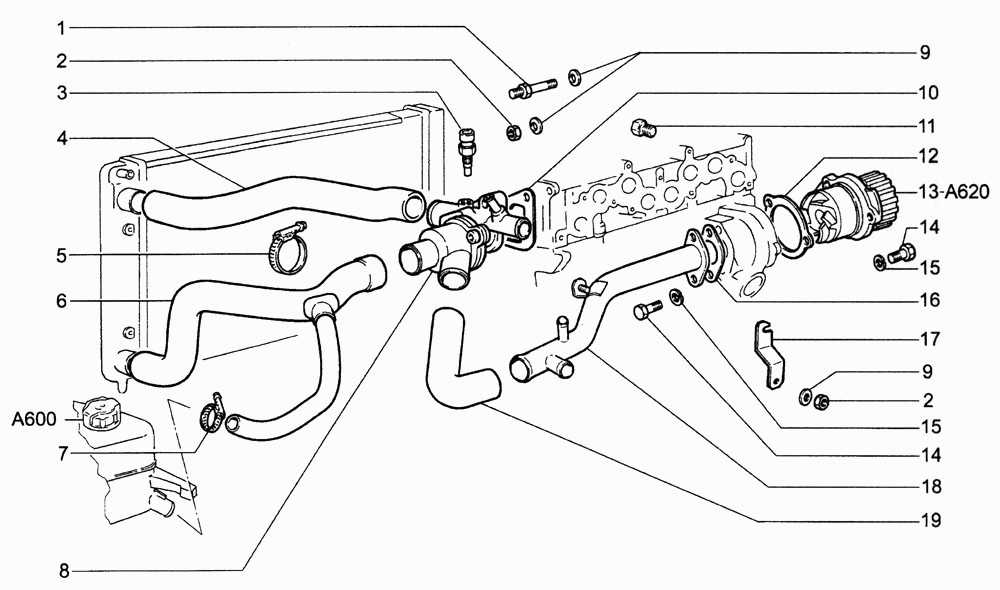 1
2
3
4
5
6
A600
7
8
9
10
11
12
13-A620
14
15
16
17
9
2
15
14
18
19