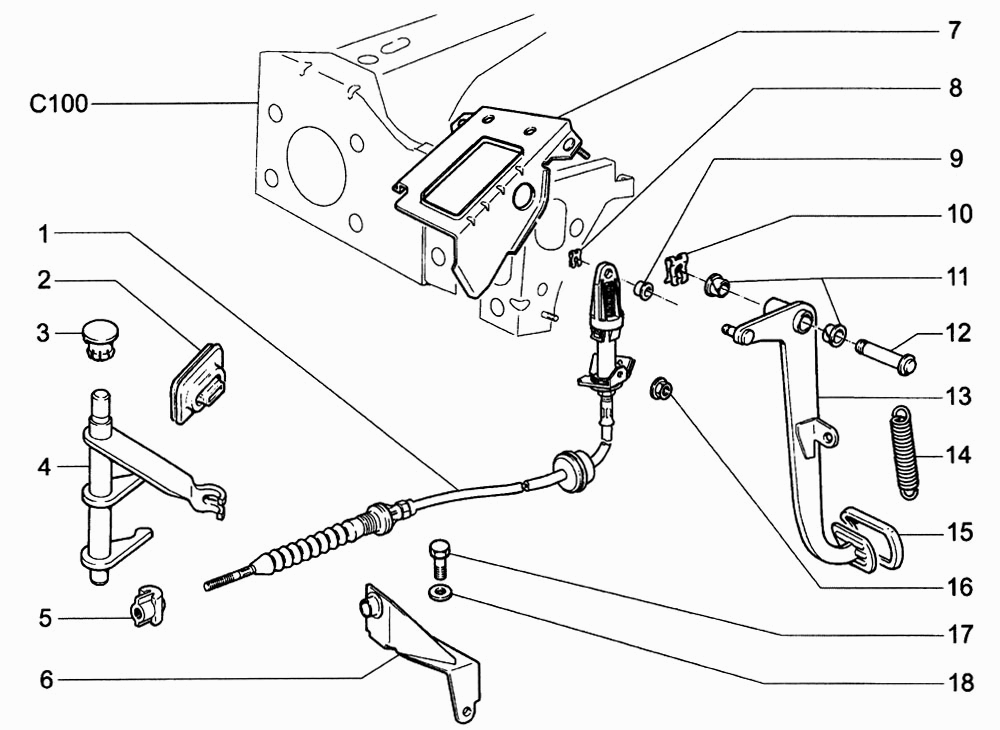 C100
1
2
3
4
5
6
7
8
9
10
11
12
13
14
15
16
17
18