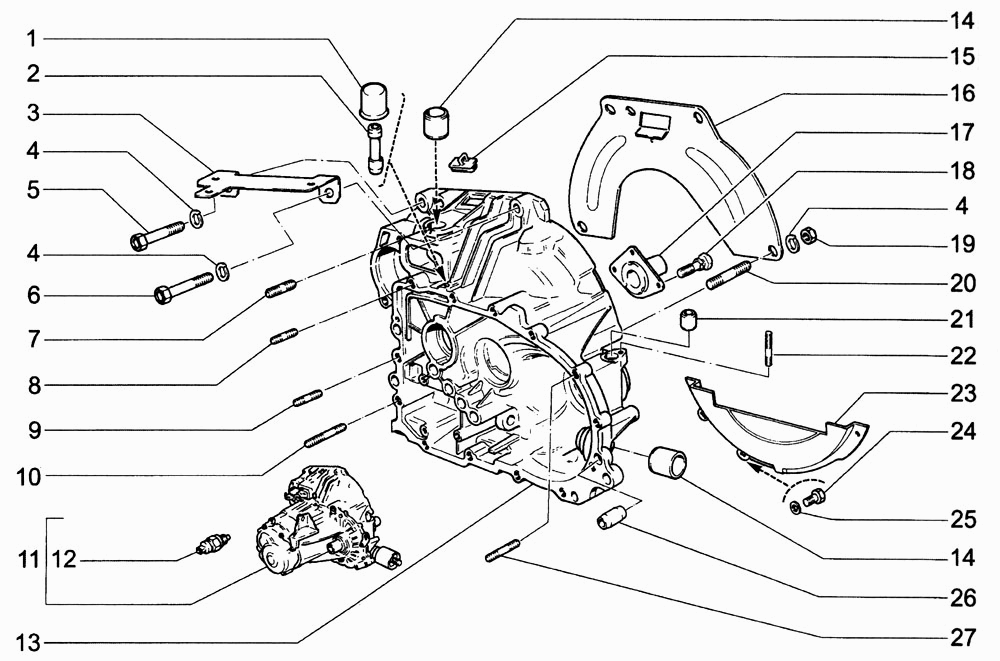 1
2
3
4
5
4
6
7
8
9
10
11
12
13
14
15
16
17
18
4
19
20
21
22
23
24
25
14
26
27