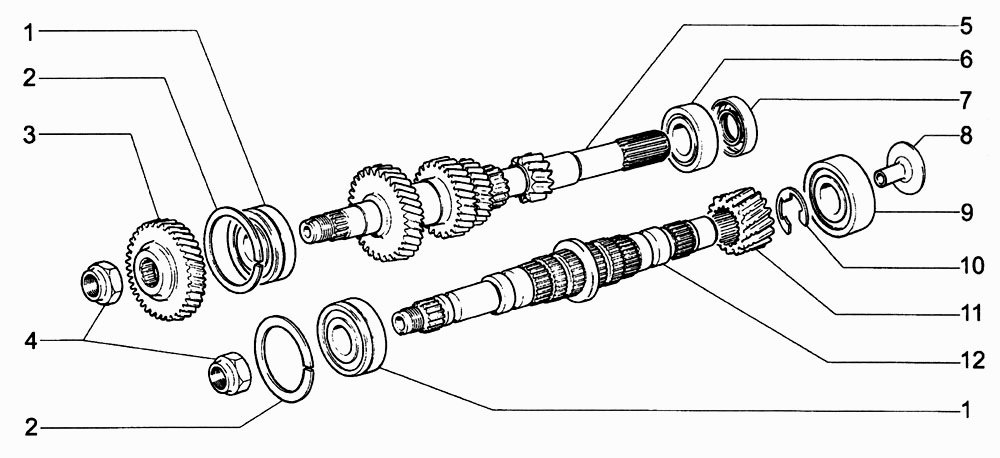 1
2
3
4
2
5
6
7
8
9
10
11
12
1