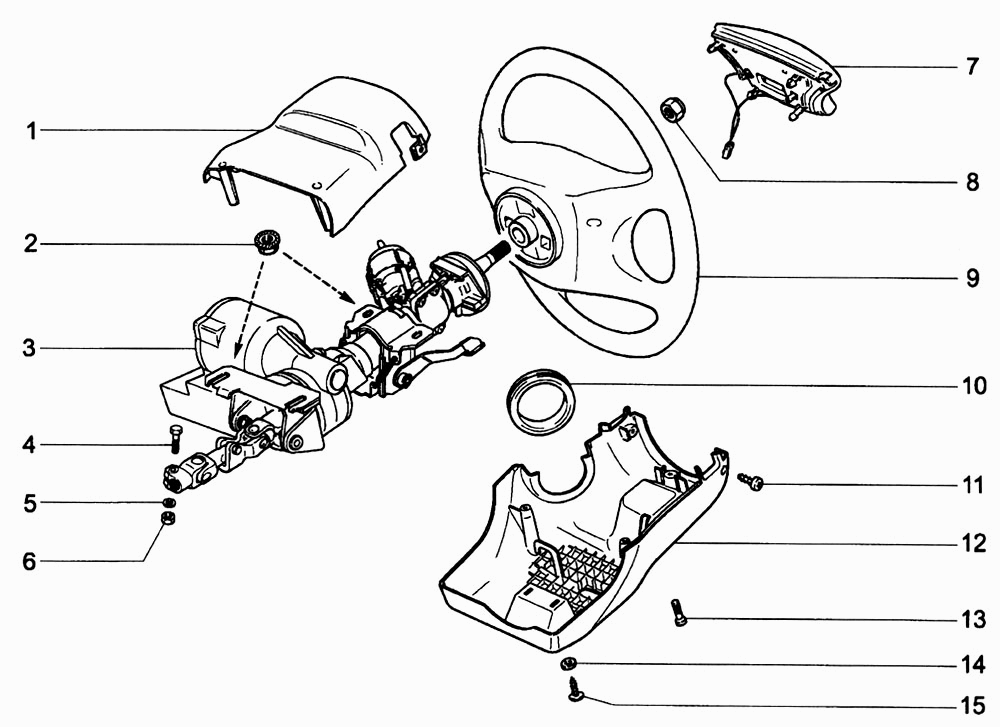 1
2
3
4
5
6
7
8
9
10
11
12
13
14
15