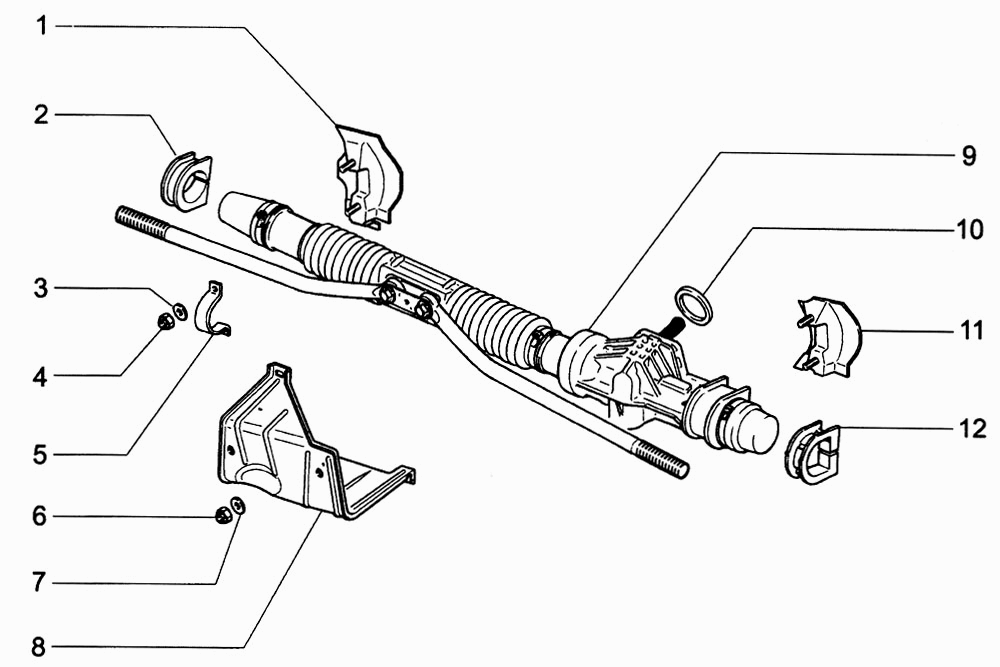 1
2
3
4
5
6
7
8
9
10
11
12