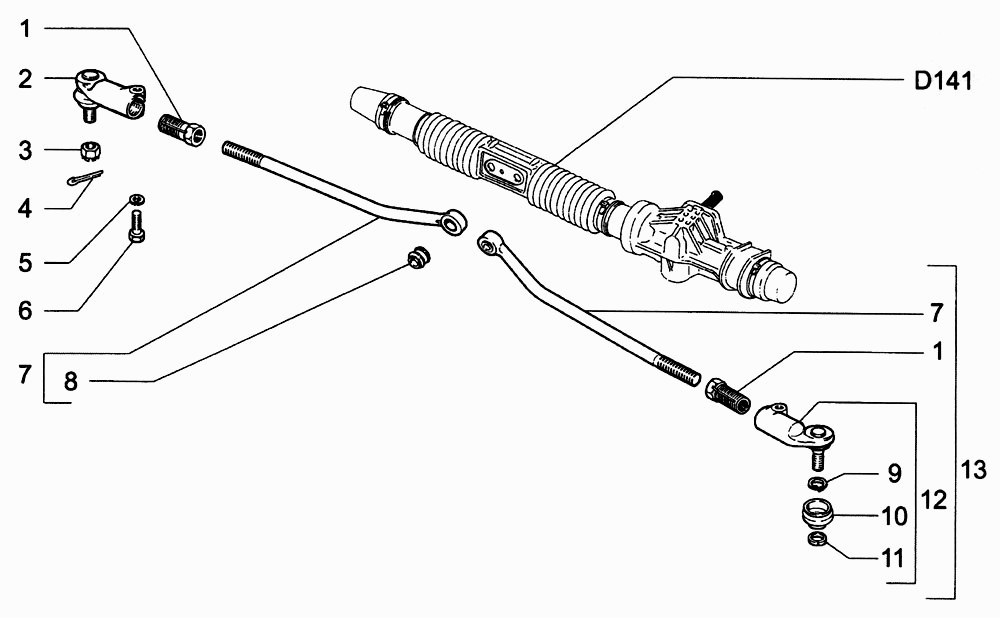 1
2
3
4
5
6
7
8
D141
7
1
9
10
11
12
13