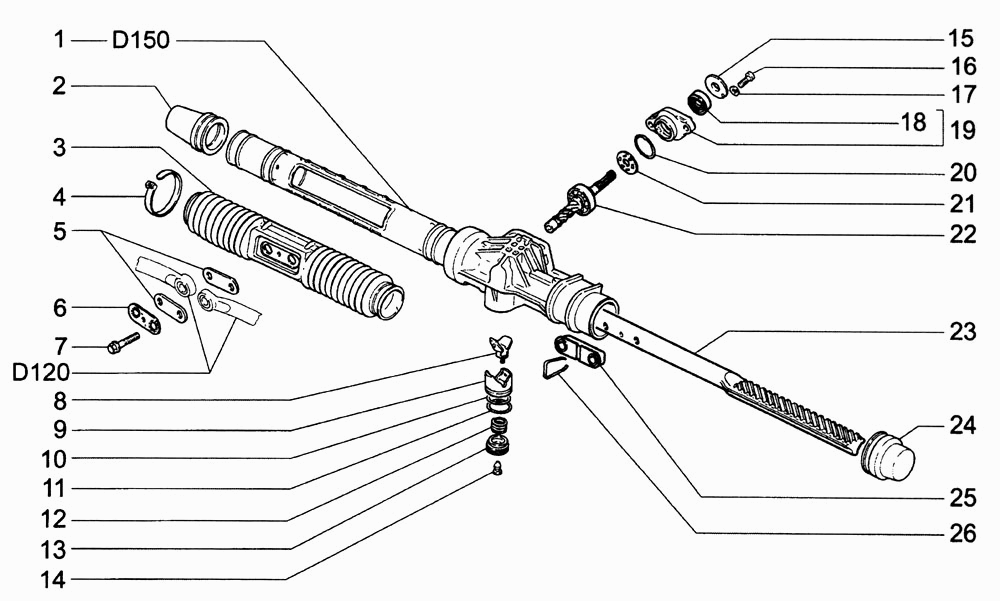 1 D150
2
3
4
5
6
7
D120
8
9
10
11
12
13
14
15
16
17
18
19
20
21
22
23
24
25
26