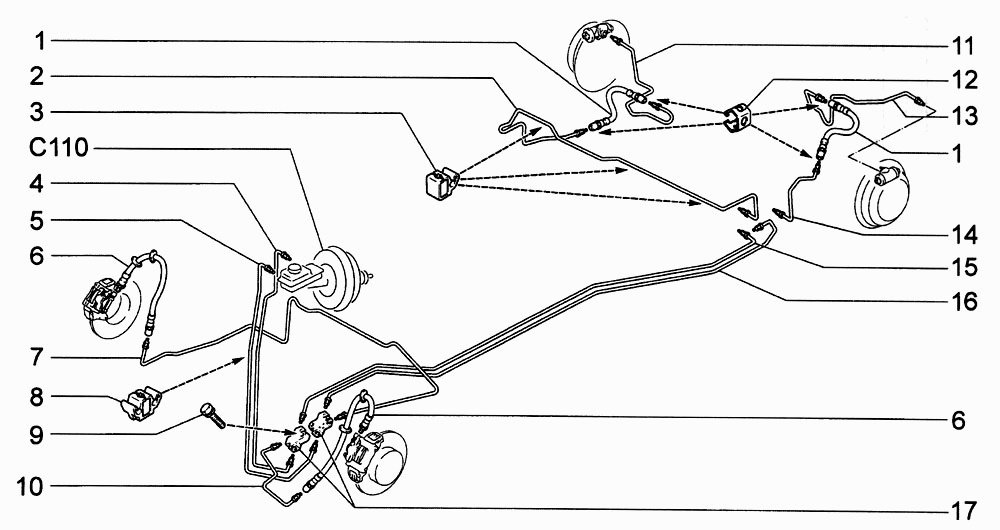 1
2
3
C110
4
5
6
7
8
9
10
11
12
13
1
14
15
16
6
17