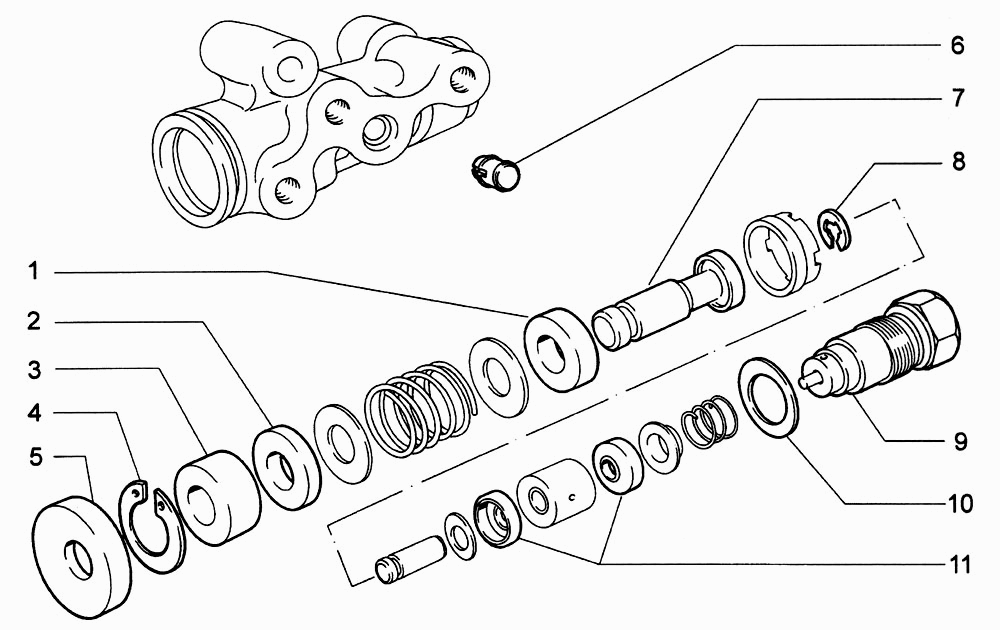 6
7
8
1
2
3
4
5
9
10
11