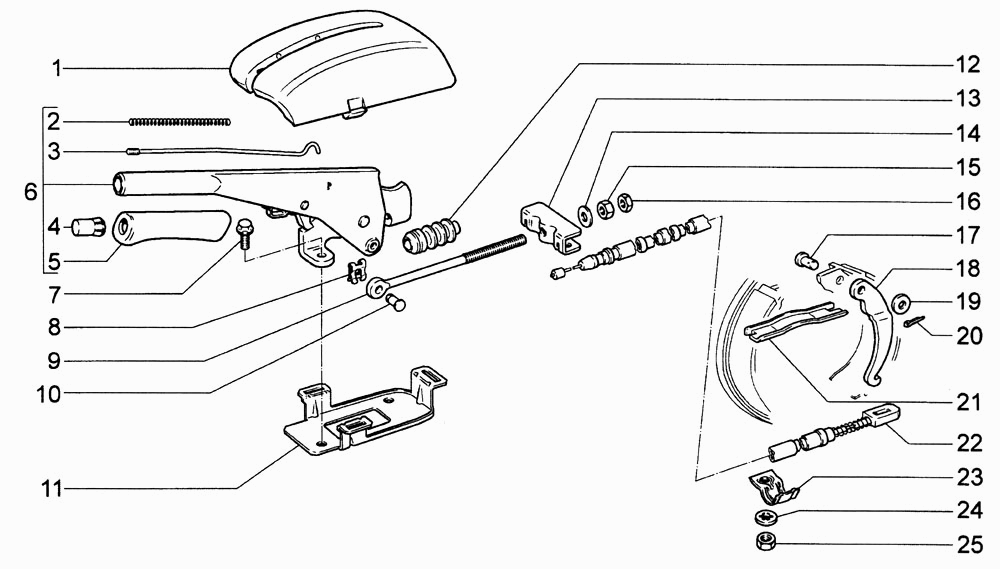 1
2
3
6
4
5
7
8
9
10
11
12
13
14
15
16
17
18
19
20
21
22
23
24
25