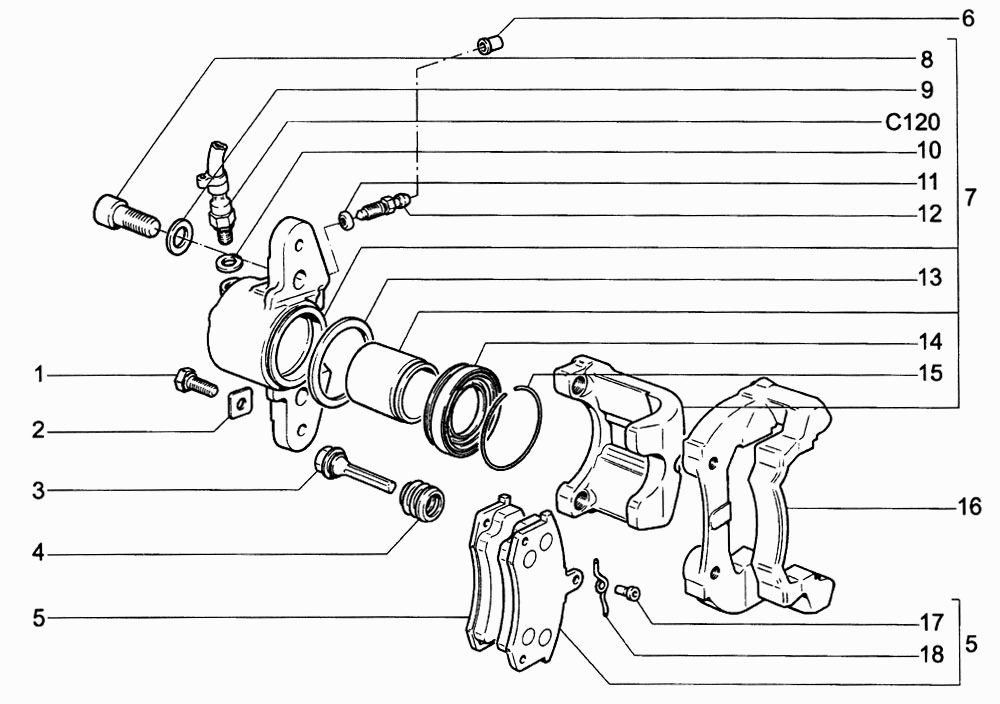 6
8
9
C120
10
11
12
7
13
14
15
1
2
3
4
5
16
17
18
5