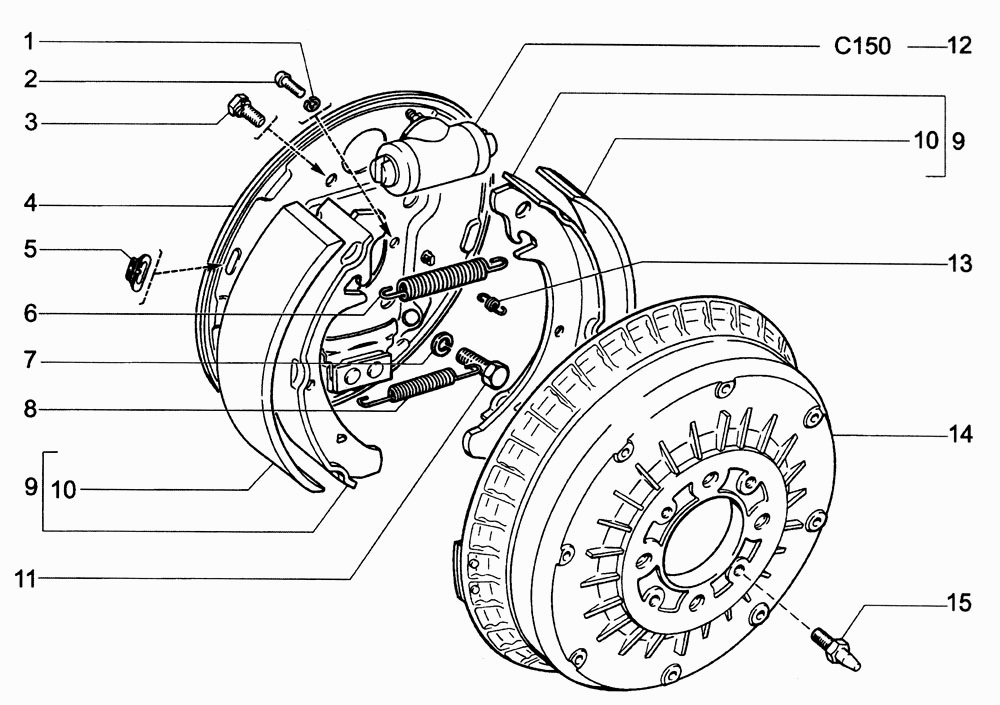 1
2
3
4
5
6
7
8
9 10
11
C150 12
10 9
13
14
15