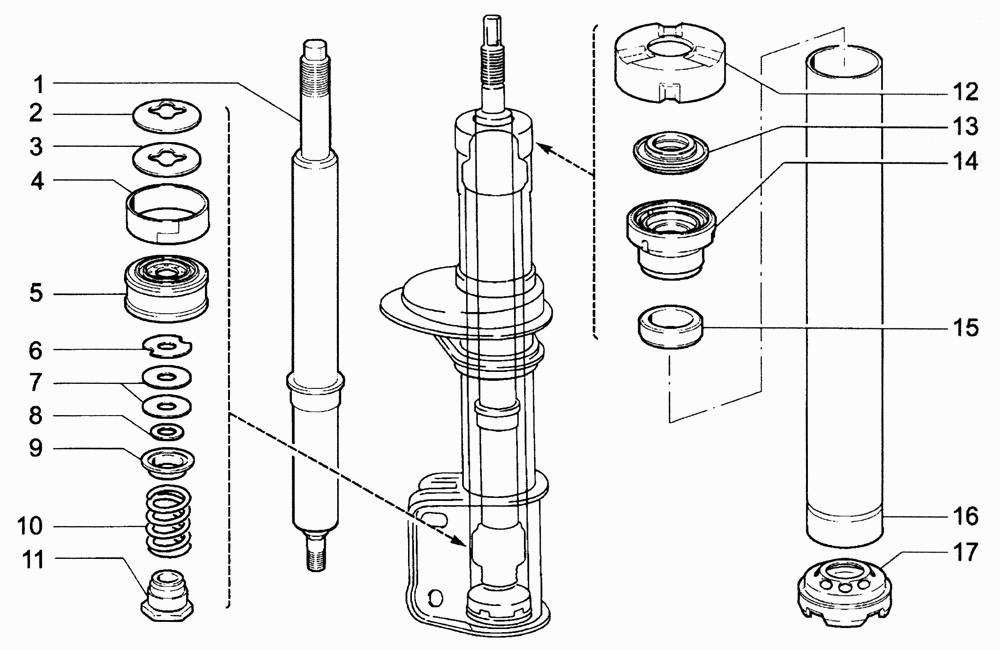 1
2
3
4
5
6
7
8
9
10
11
12
13
14
15
16
17