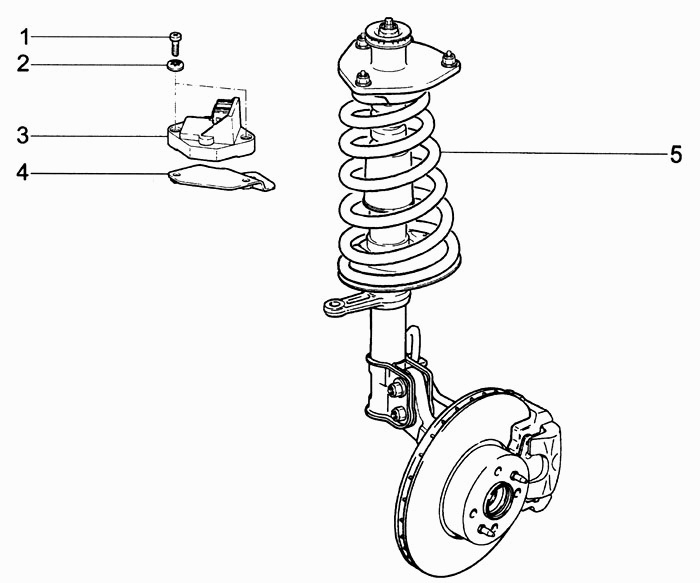 1
2
3
4
5