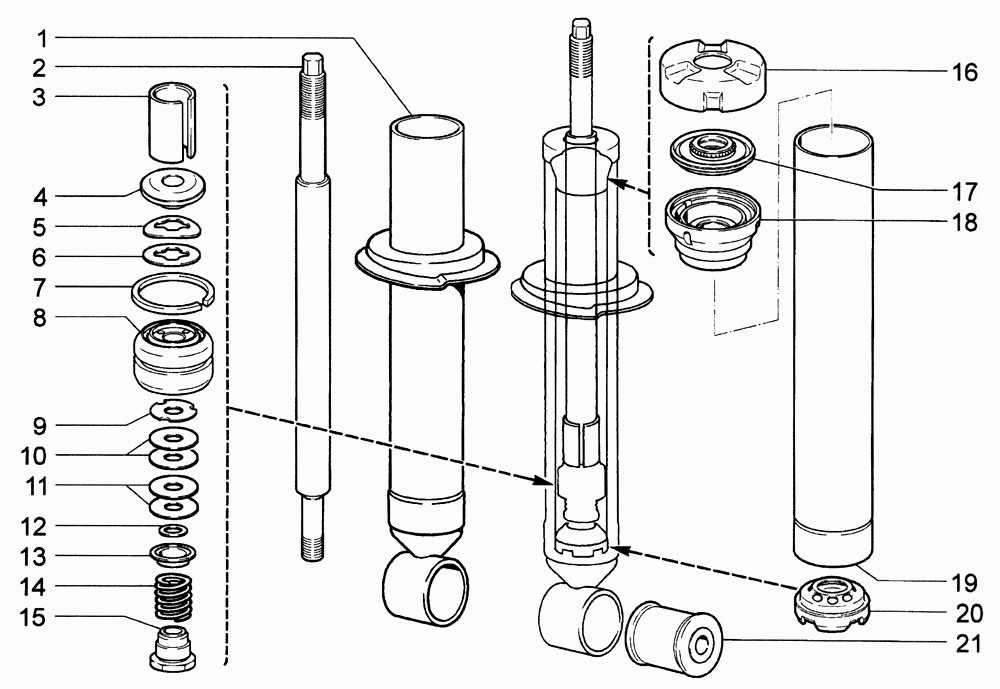 1
2
3
4
5
6
7
8
9
10
11
12
13
14
15
16
17
18
19
20
21