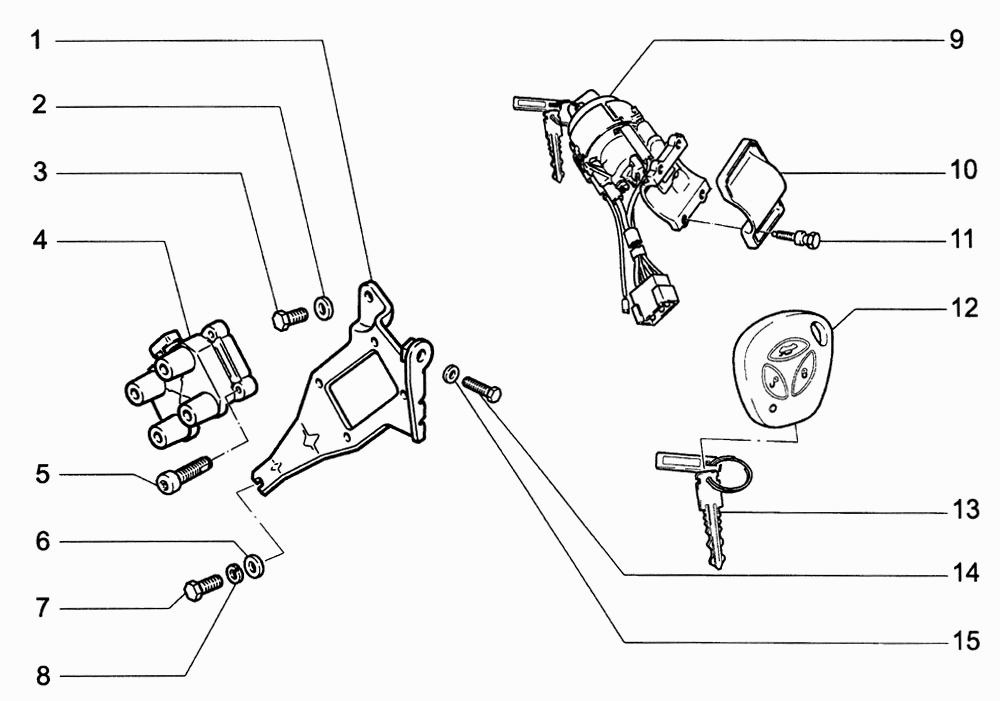 1
2
3
4
5
6
7
8
9
10
11
12
13
14
15