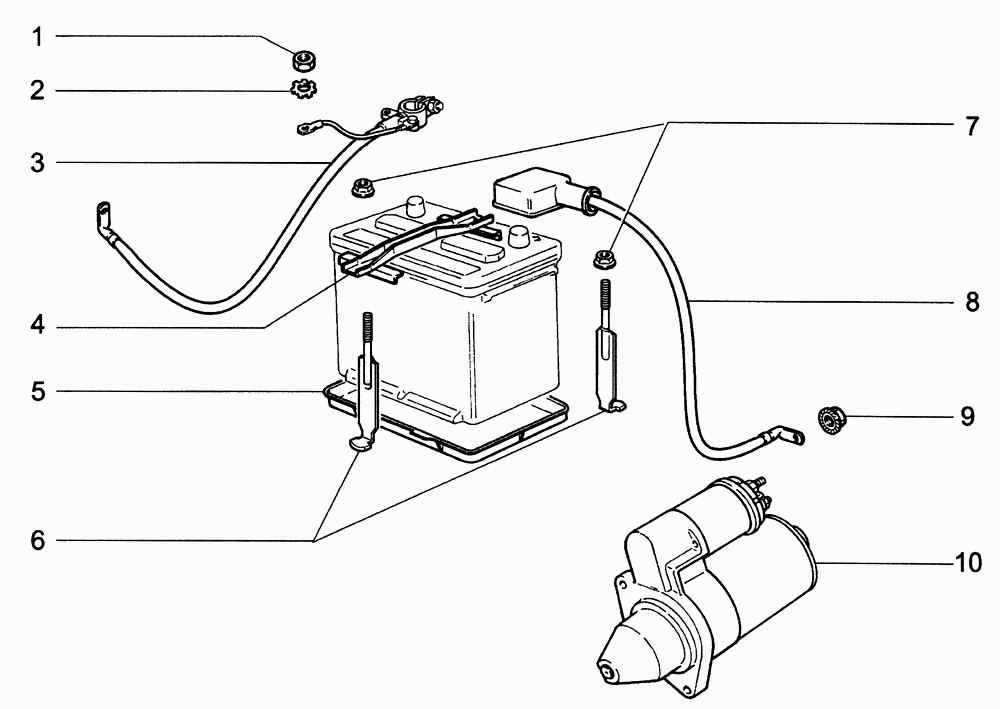 1
2
3
4
5
6
7
8
9
10