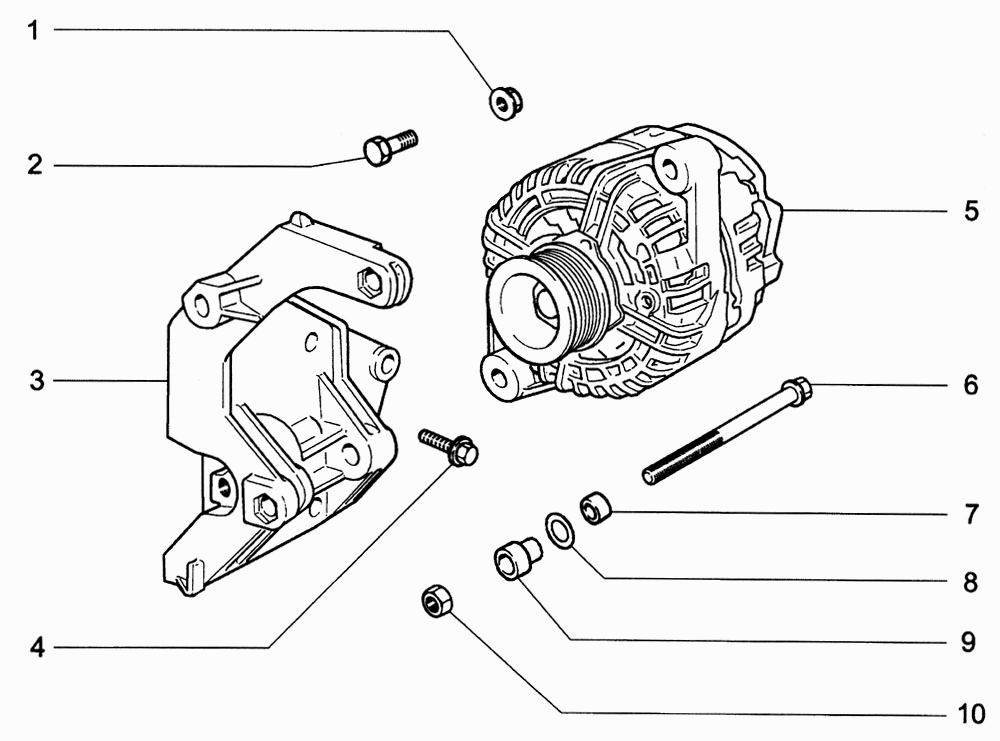 1
2
3
4
5
6
7
8
9
10