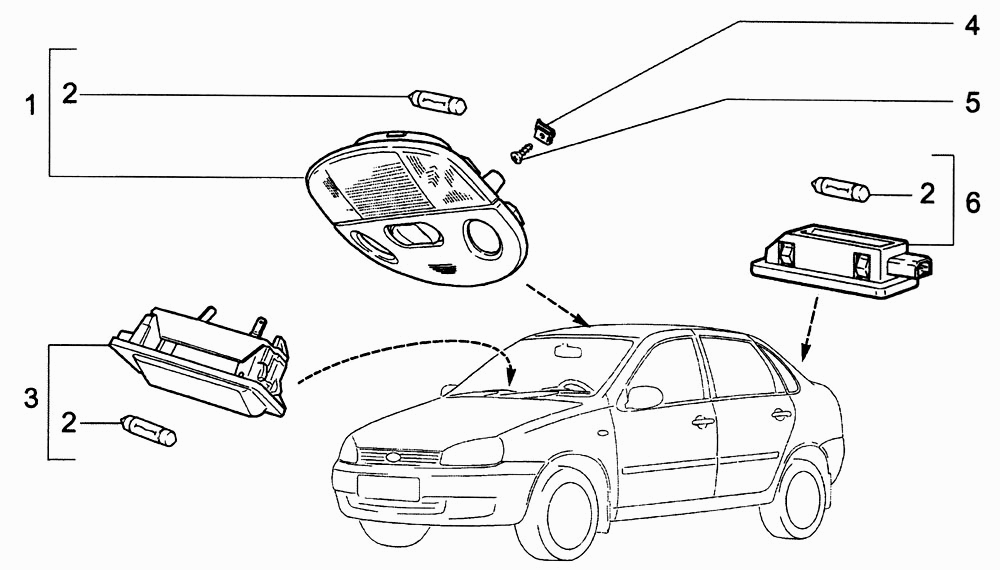 1
2
4
5
2
6
3
2