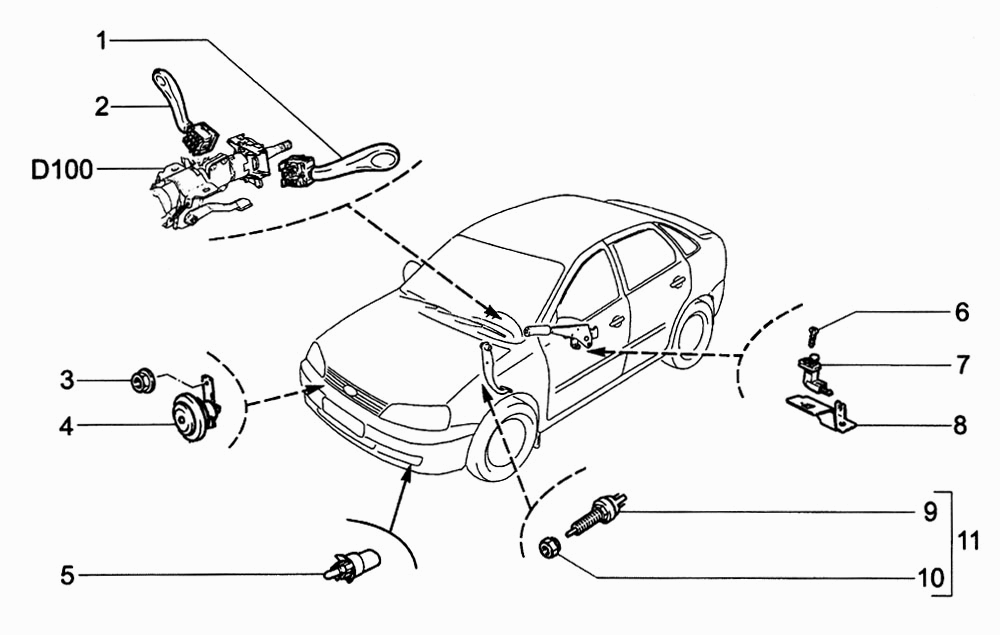 1
2
D100
3
4
5
6
7
8
9
10
11