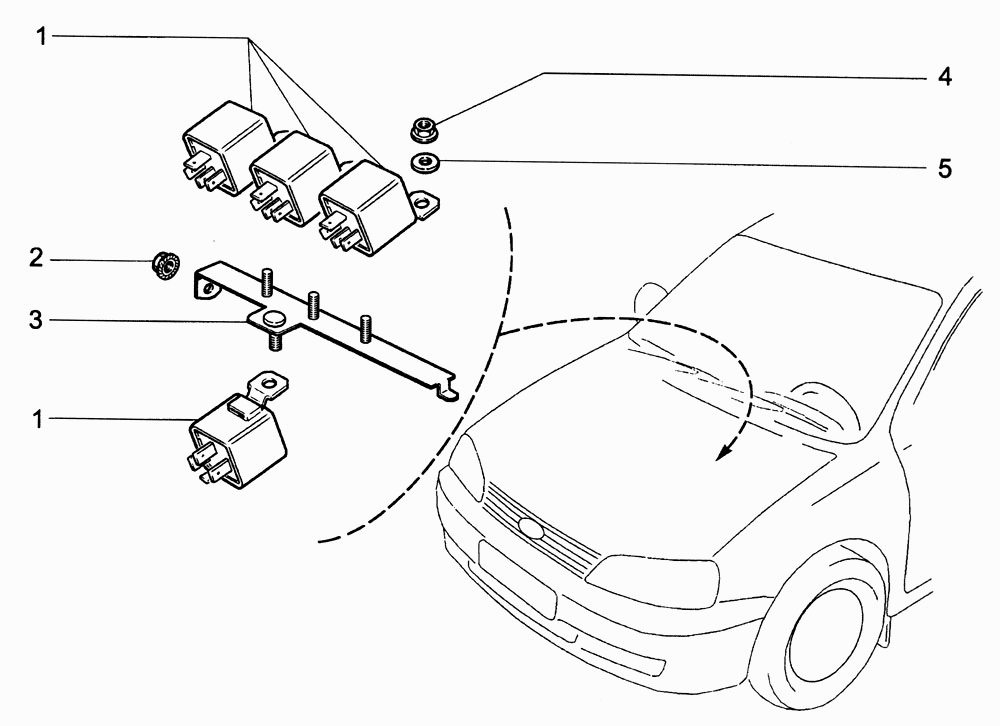 1
4
5
2
3
1