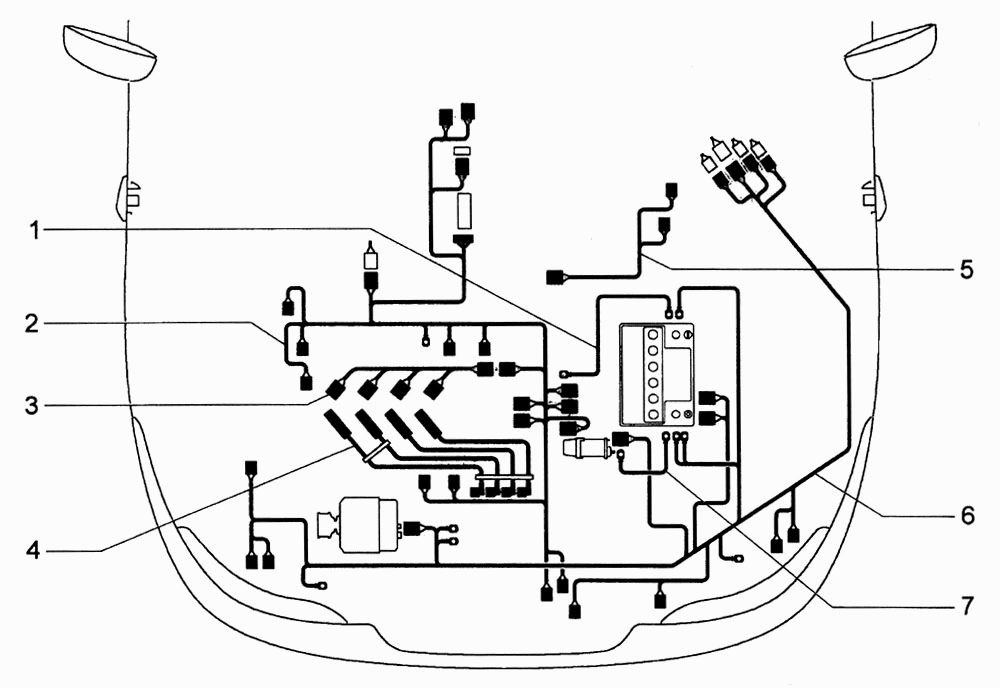 1
2
3
4
5
6
7