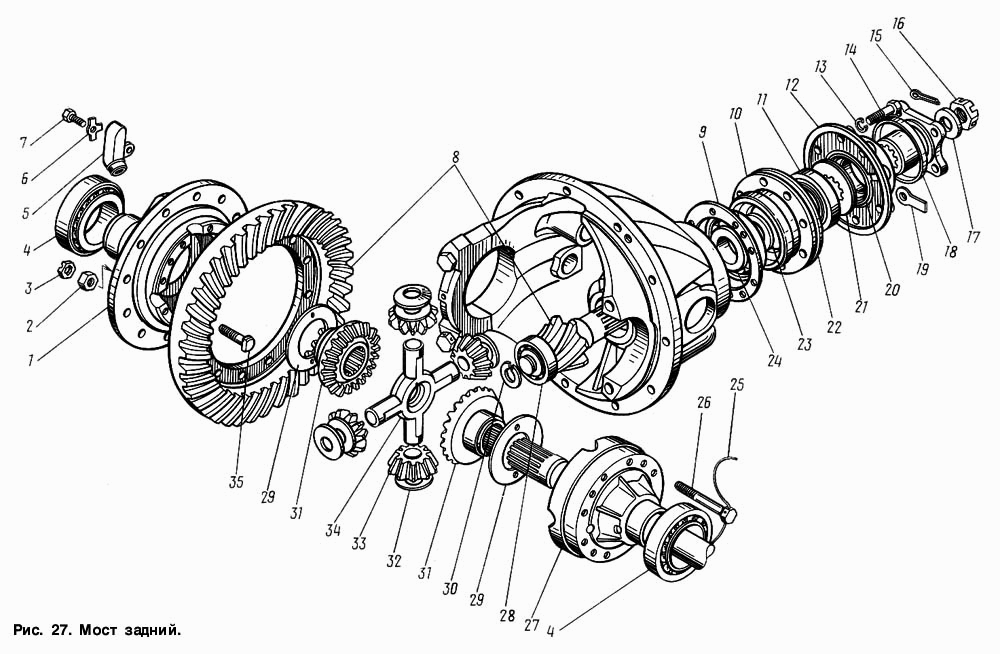 7
6
5
4
3
2
1
8
9
10
11
12
13
14
15
16
17
18
19
20
21
22
23
24
25
26
35
29
31
34
33
32
31
30
29
28
27
4

Рис. 27. Мост задний.