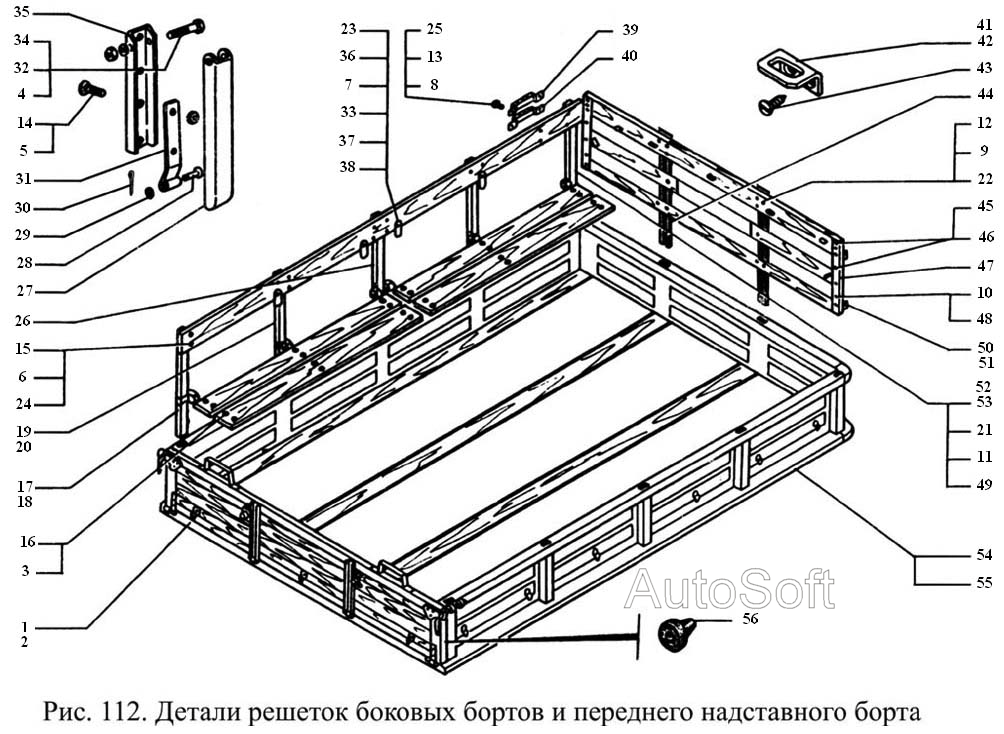 35
34
32
4
14
5
31
30
29
28
27
26
15
6
24
19
20
17
18
16
3
1
2
23
36
7
33
37
38
25
13
8
39
40
41
42
43
44
12
9
22
45
46
47
10
48
50
51
52
53
21
11
49
54
55
56
AutoSoft

Рис. 112. Детали решеток боковых бортов и переднего надставного борта