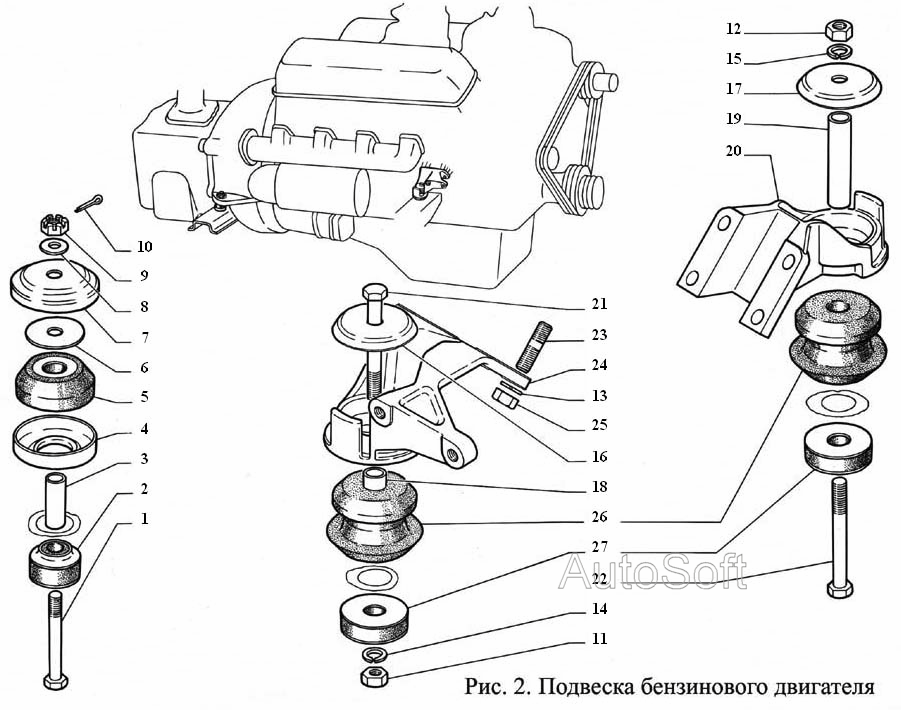 12
15
17
19
20
10
9
8
7
6
5
4
3
2
1
21
23
24
13
25
16
18
26
27
22
14
11
AutoSoft
Рис. 2. Подвеска бензинового двигателя