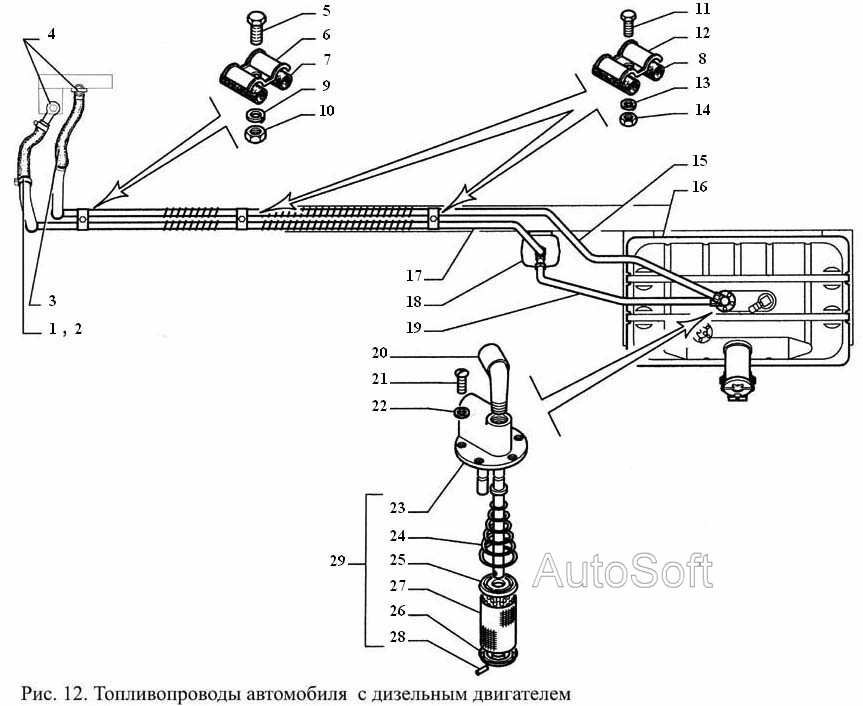 4
5
6
7
9
10
11
12
8
13
14
15
16
17
18
19
3
1 , 2
20
21
22
23
24
25
27
26
28
29
AutoSoft

Рис. 12. Топливопроводы автомобиля с дизельным двигателем