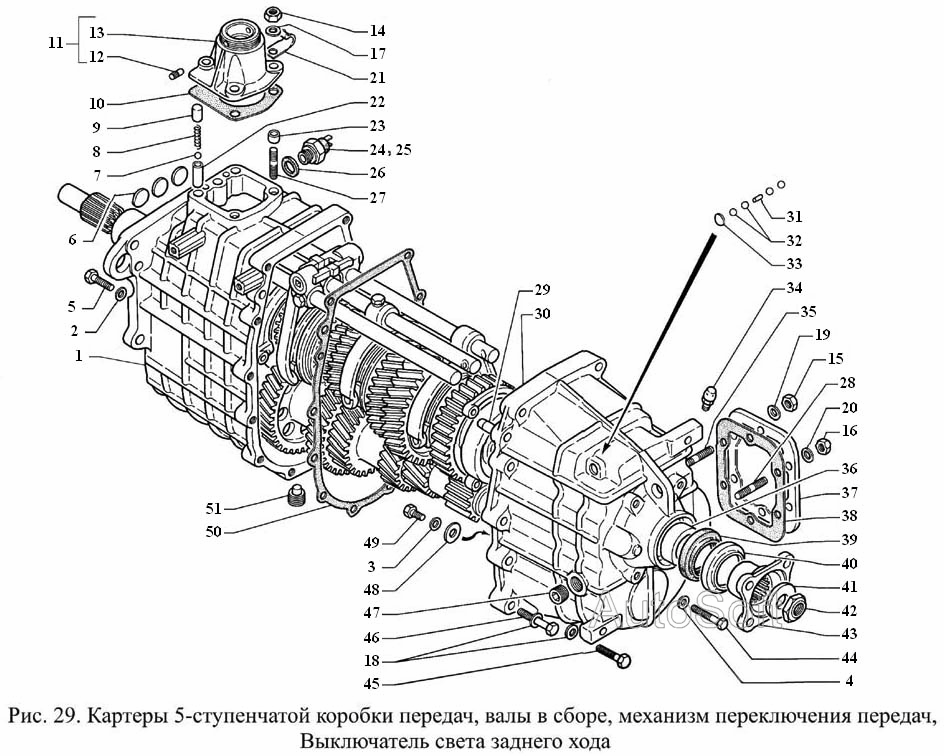 11
13
12
10
9
8
7
6
5
2
1
14
17
21
22
23
24, 25
26
27
31
32
33
34
35
19
15
28
20
16
36
37
38
39
40
41
42
43
44
4
29
30
51
50
49
3
48
47
46
18
45

AutoSoft

Рис. 29. Картеры 5-ступенчатой коробки передач, валы в сборе, механизм переключения передач, Выключатель света заднего хода