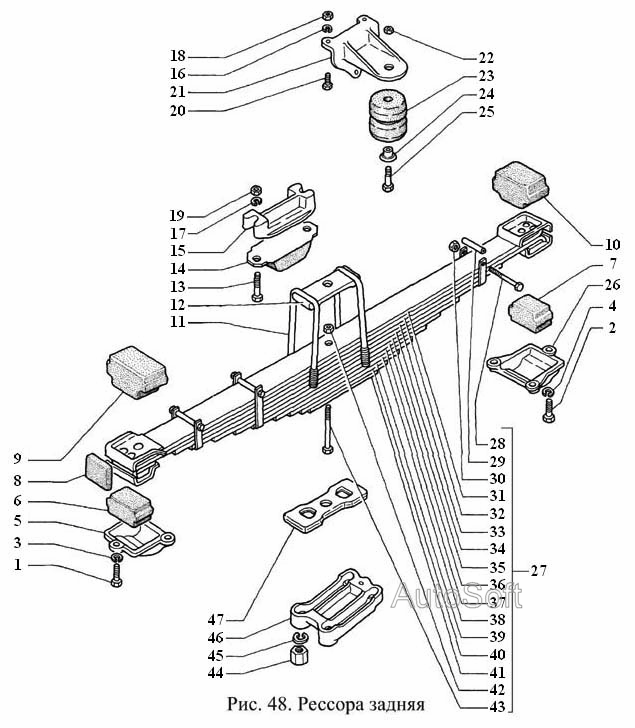 18
16
21
20
22
23
24
25
19
17
15
14
13
12
11
10
7
26
4
2
9
8
6
5
3
1
28
29
30
31
32
33
34
35
36
37
38
39
40
41
42
43
27
47
46
45
44
AutoSoft
Рис. 48. Рессора задняя