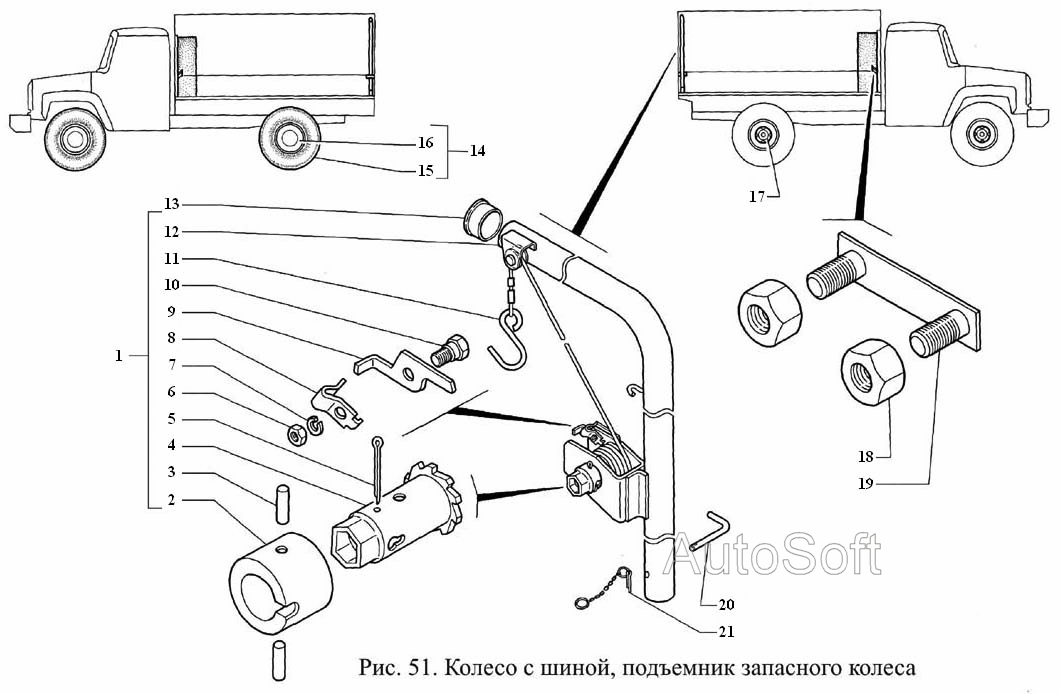 16
15
14
17
13
12
11
10
9
8
7
6
5
4
3
2
1
18
19
20
21
AutoSoft
Рис. 51. Колесо с шиной, подъемник запасного колеса