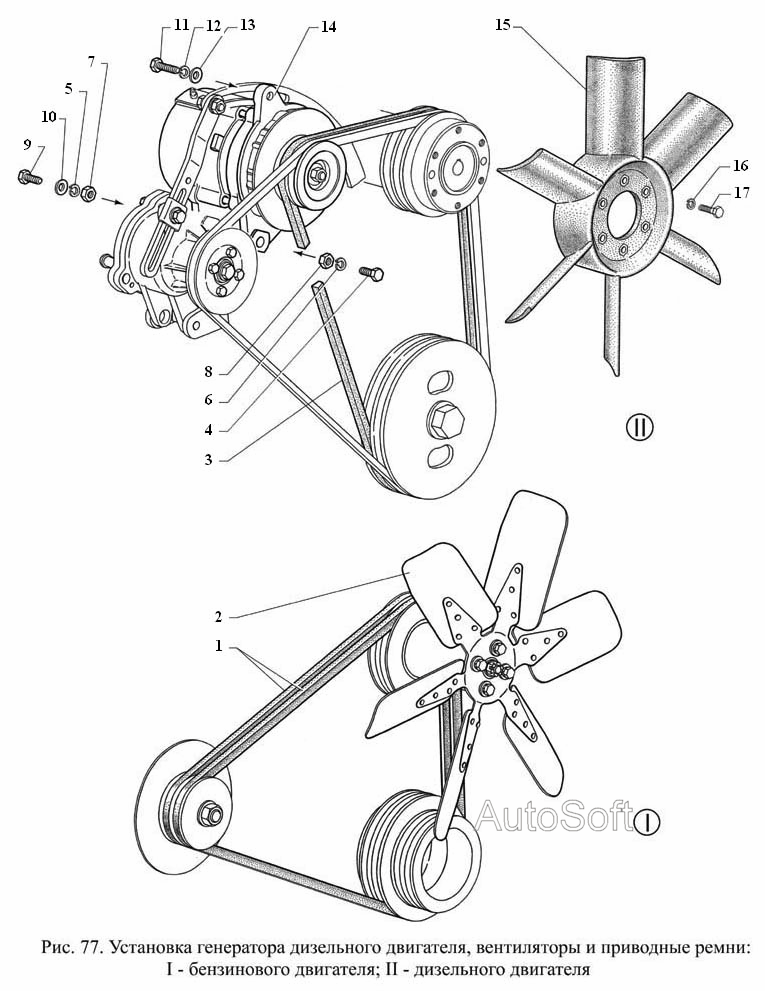 11 12 13 14 15
7
5
10
9
16
17
8
6
4
3
II
2
1
AutoSoft
I

Рис. 77. Установка генератора дизельного двигателя, вентиляторы и приводные ремни: I - бензинового двигателя; II - дизельного двигателя