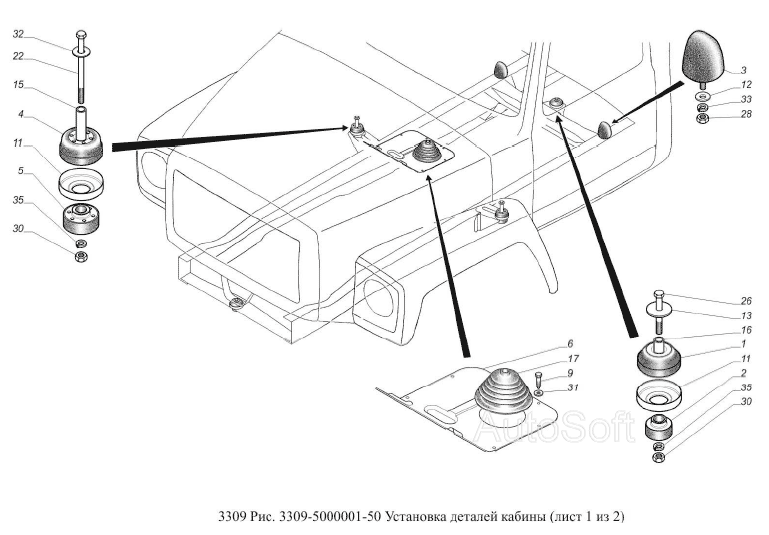 32
22
15
4
11
5
35
30

3
12
33
28

26
13
16
1
11
2
35
30

6
17
9
31

AutoSoft

3309 Рис. 3309-5000001-50 Установка деталей кабины (лист 1 из 2)