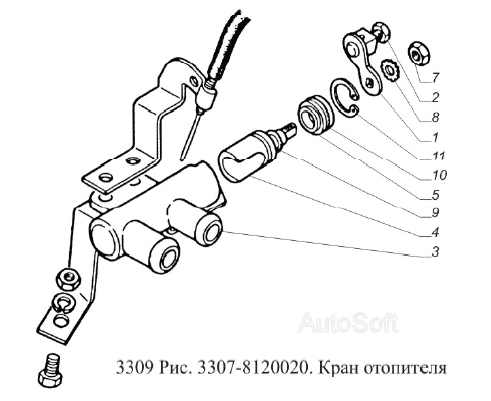 7
2
8
1
11
10
5
9
4
3
AutoSoft
3309 Рис. 3307-8120020. Кран отопителя