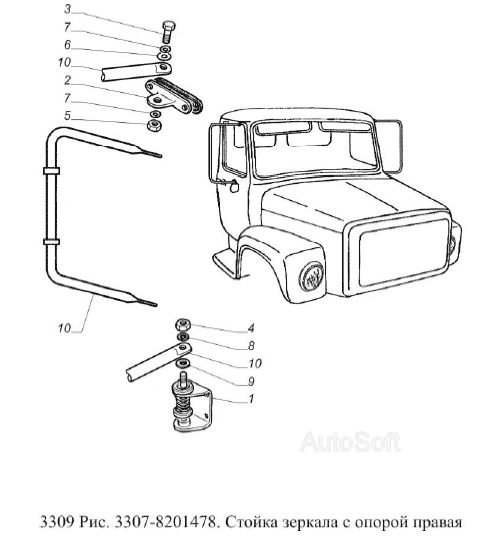 3
7
6
10
2
7
5
10
4
8
10
9
1
AutoSoft

3309 Рис. 3307-8201478. Стойка зеркала с опорой правая