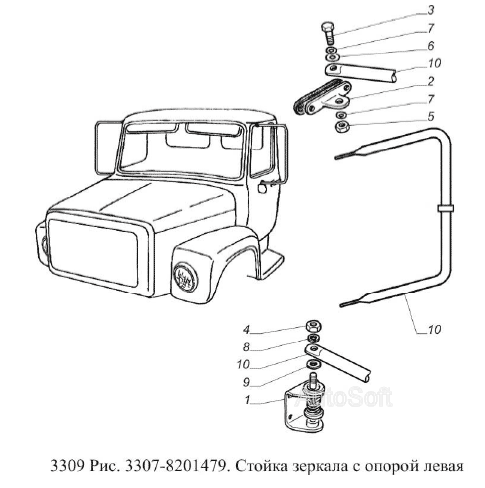 3
7
6
10
2
7
5
10
4
8
10
9
1
AutoSoft

3309 Рис. 3307-8201479. Стойка зеркала с опорой левая