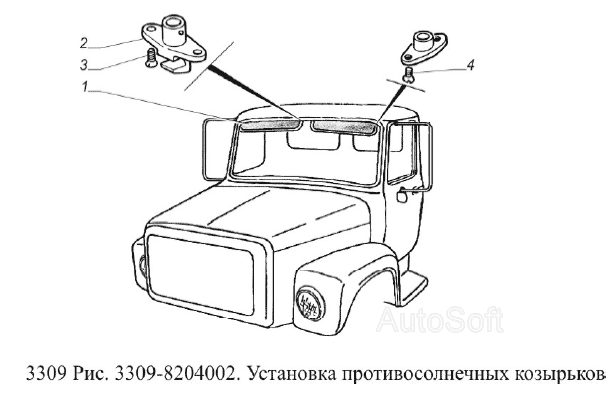 2
3
1
4
AutoSoft

3309 Рис. 3309-8204002. Установка противосолнечных козырьков