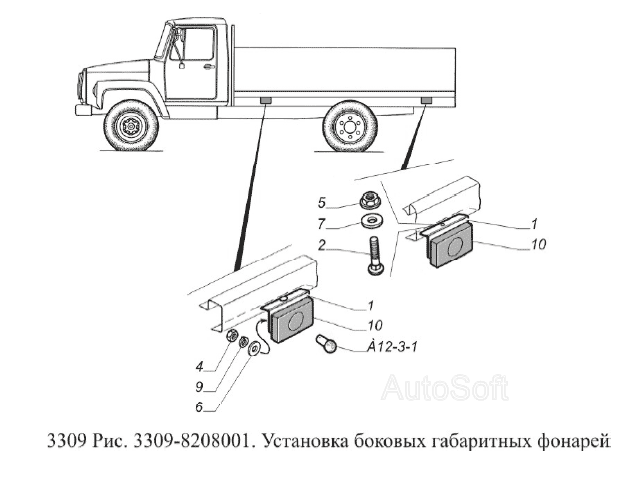 5
7
2
1
10
1
10
À12-3-1
4
9
6
AutoSoft

3309 Рис. 3309-8208001. Установка боковых габаритных фонарей