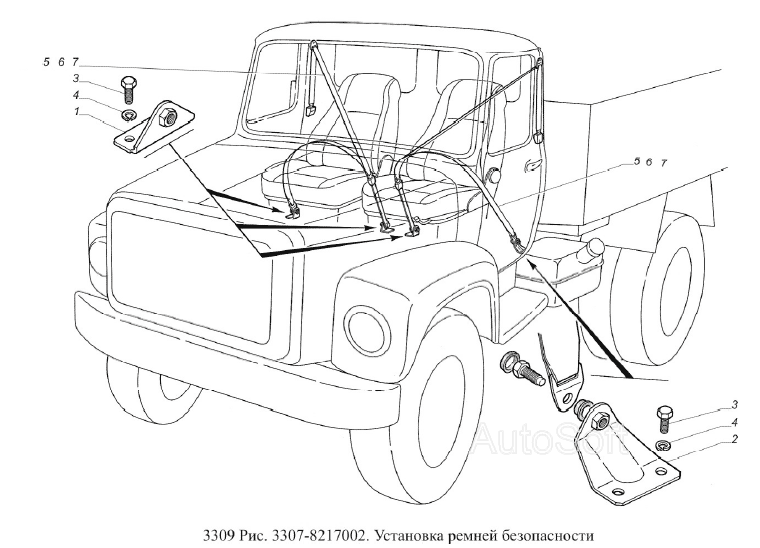 5 6 7
3
4
1
5 6 7
3
4
2
AutoSoft
3309 Рис. 3307-8217002. Установка ремней безопасности