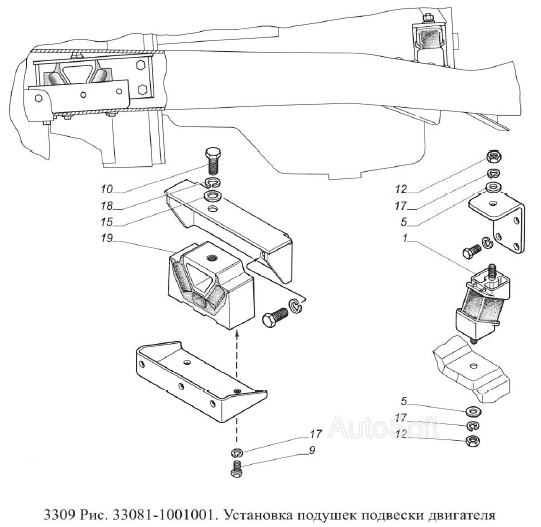 10
18
15
19
12
17
5
1
5
17
12
17
9
AutoSoft

3309 Рис. 33081-1001001. Установка подушек подвески двигателя