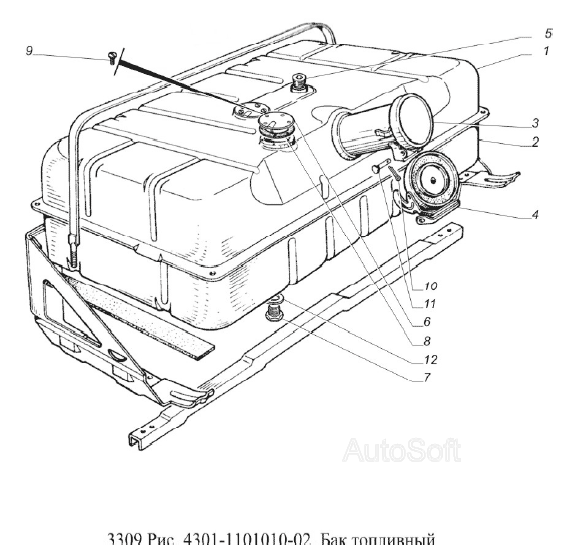 9
5
1
3
2
4
10
11
6
8
12
7
AutoSoft
3309 Рис. 4301-1101010-02. Бак топливный