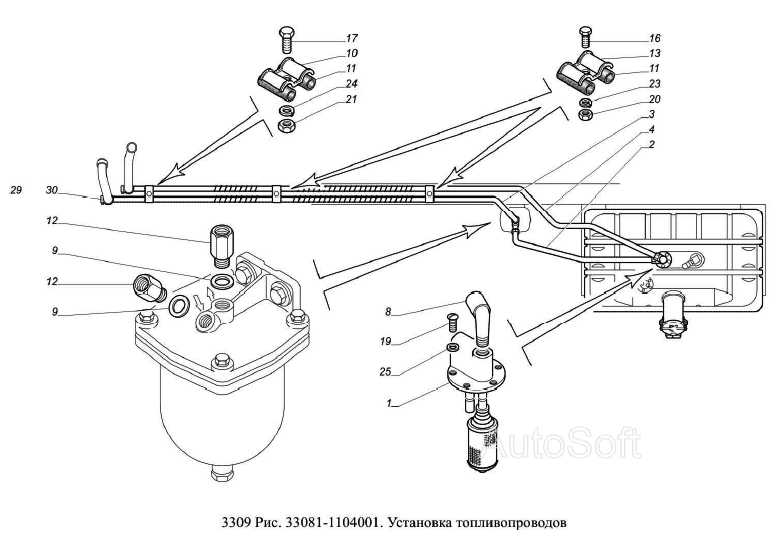 17
10
11
24
21
16
13
11
23
20
3
4
2
29
30
12
9
12
9
8
19
25
1
AutoSoft

3309 Рис. 33081-1104001. Установка топливопроводов